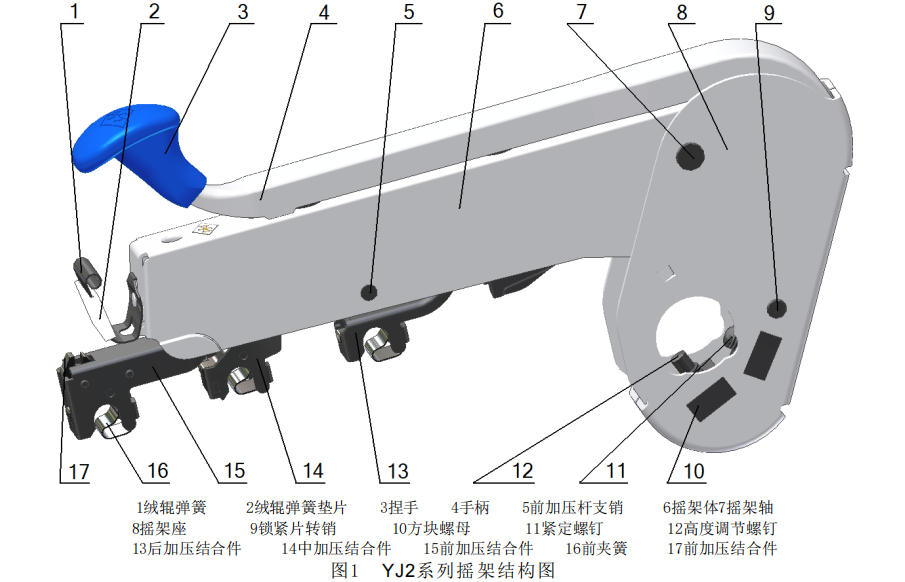 1 2 3 4 5 6 7 8 9

17 16 15 14 13 12 11 10

1绒辊弹簧 2绒辊弹簧垫片 3捏手 4手柄 5前加压杆支销 6摇架体7摇架轴
8摇架座 9锁紧片转销 10方块螺母 11紧定螺钉 12高度调节螺钉
13后加压结合件 14中加压结合件 15前加压结合件 16前夹簧 17前加压结合件
图1 YJ2系列摇架结构图